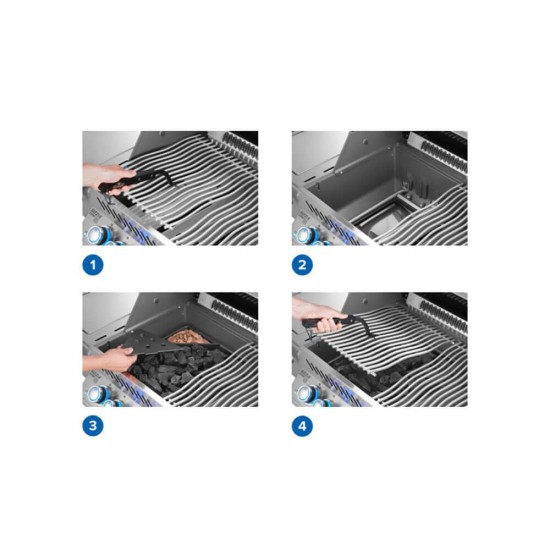 1

2

3

4